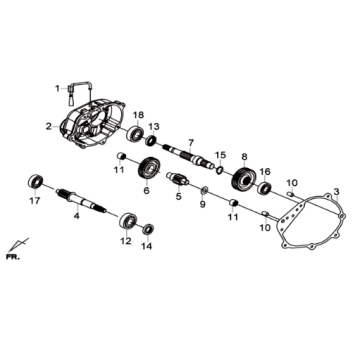 1
2
18
13
7
15
8
16
10
3
11
6
5
9
11
10
17
4
12
14
FR.