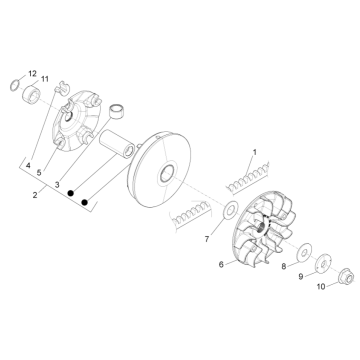 12
11
4
5
3
2
1
7
6
8
9
10