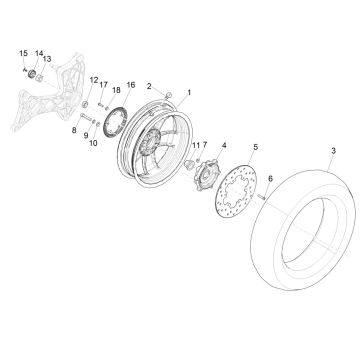 15
14
13
12
17
18
16
2
1
8
9
10
11
7
4
5
3
6