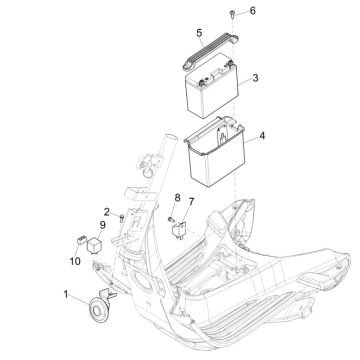 6
5
3
4
8
7
2
9
10
1