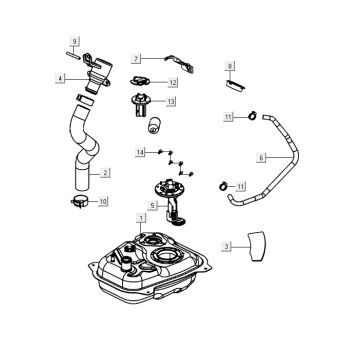 9
7
8
4
12
13
11
14
6
2
11
10
5
1
3