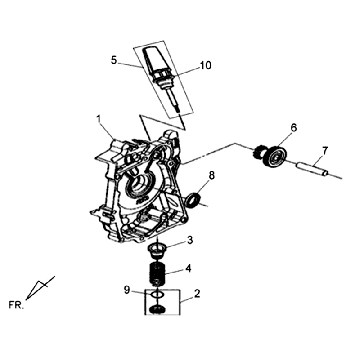 5
10
1
6
7
8
3
4
9
2
FR.