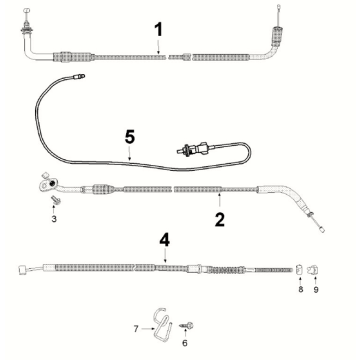 1

5

3

2

4

8

9

7

6