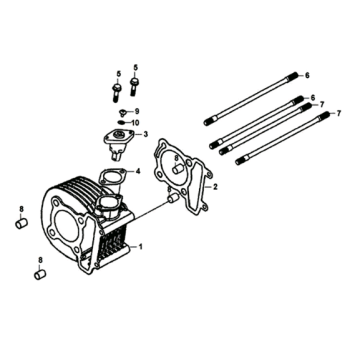 5
5
6
6
7
7
9
10
3
4
8
2
8
8
1
8