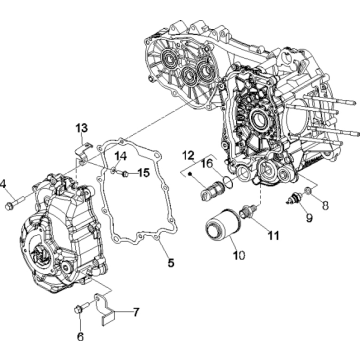 13
14
15
12
16
4
8
9
11
10
5
7
6