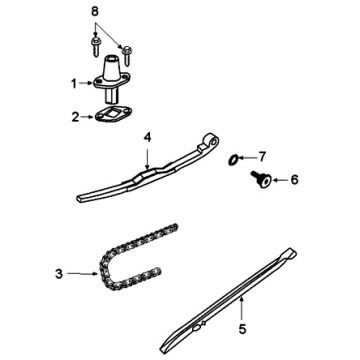 8
1
2
4
7
6
3
5