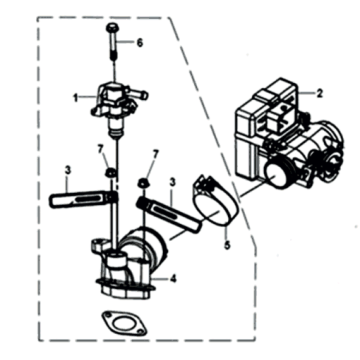 6
1
2
7
7
3
3
5
4