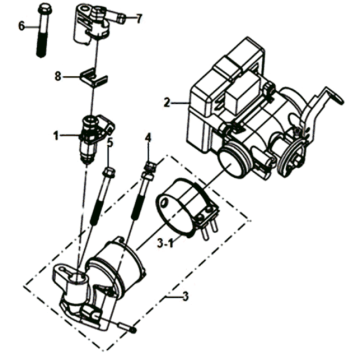 6
7
8
2
1
5
4
3-1
3