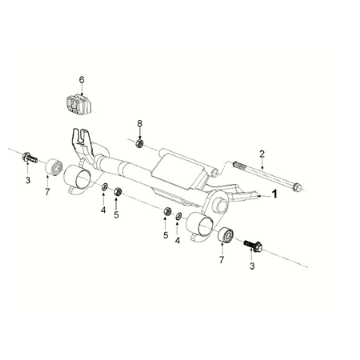 6
8
2
3
7
4
5
1
5
4
7
3