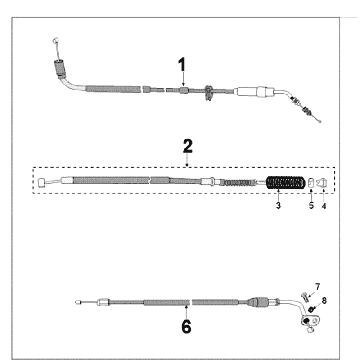 1

2

3 5 4

7

8

6