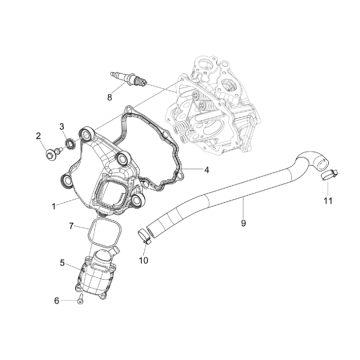 8
3
2
4
1
11
9
7
10
5
6