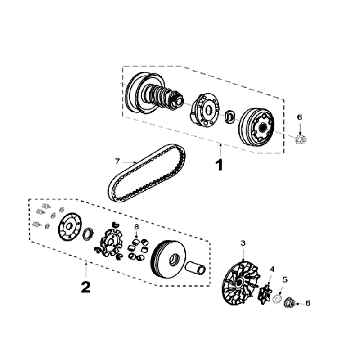 6
7
1
8
2
3
4
5
6