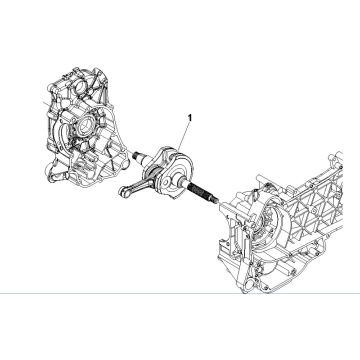 1