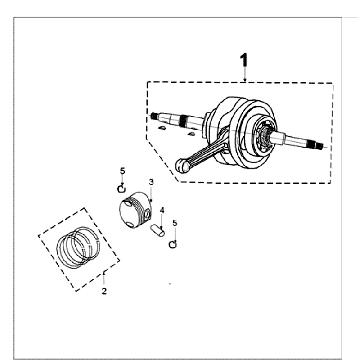 1

5

3

4

5

2