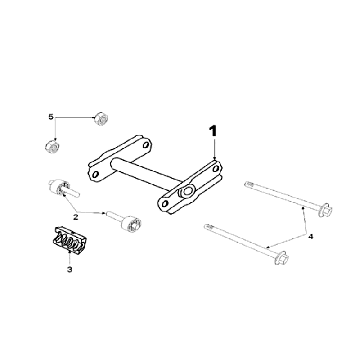 5
1
2
4
3