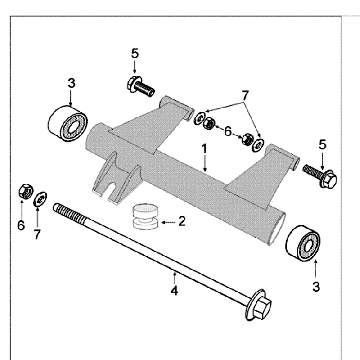 5
3
7
6
1
5
6
7
2
4
3