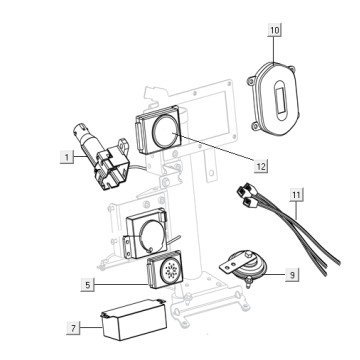 10
1
12
11
5
9
7