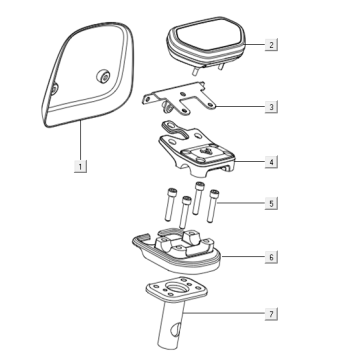 2
3
1
4
5
6
7