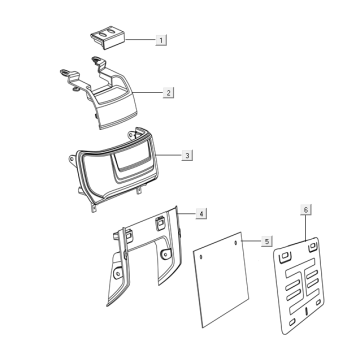 1
2
3
4
5
6