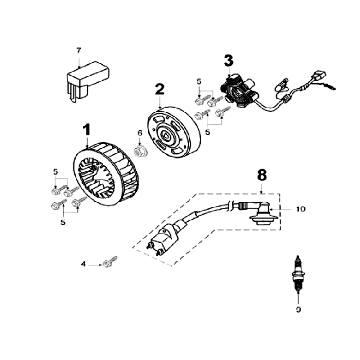 7
3
2
5
5
1
6
5
5
8
10
4
9