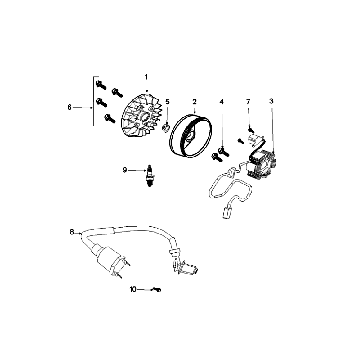 1
6
5
2
4
7
3
9
8
10