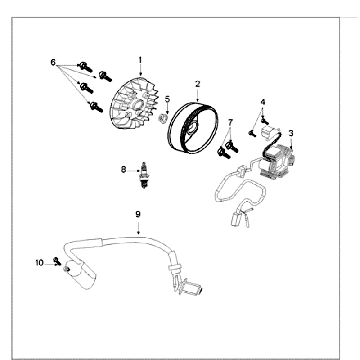 6
1
2
5
4
7
3
8
9
10