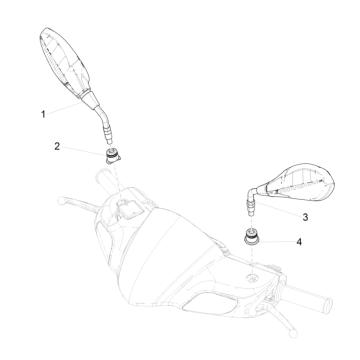 1
2
3
4