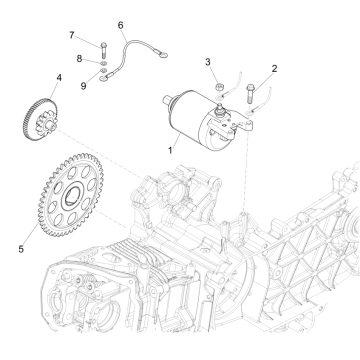 6
7
8
9
4
3
2
1
5