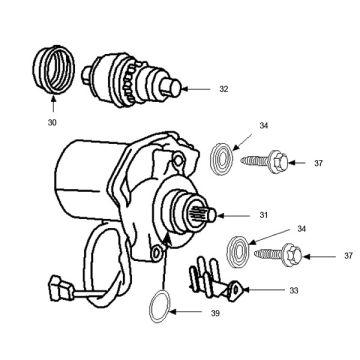 32
30
34
37
31
34
37
33
39