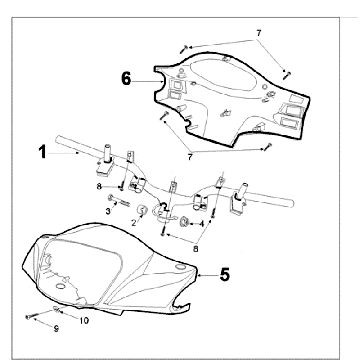 7
6
7
1
8
3
2
4
8
5
10
9