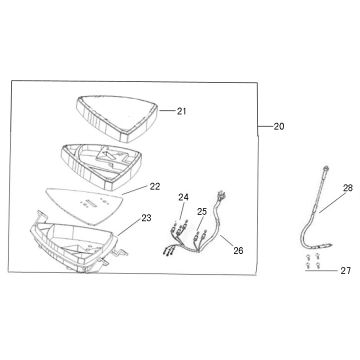 21
20
22
24
25
23
26
28
27