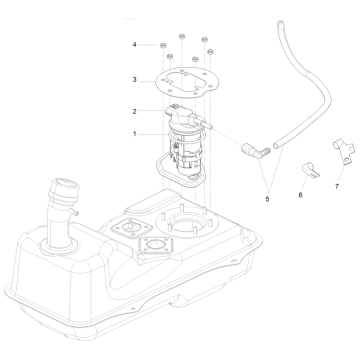 4
3
2
1
5
6
7