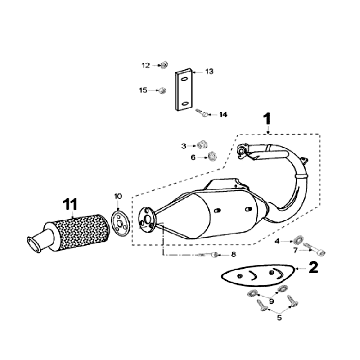 12
13
15
14
1
3
6
10
11
4
7
8
2
9
5