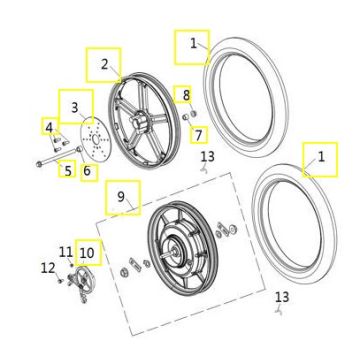 1
2
8
3
4
7
13
1
5
6
9
11
10
12
13