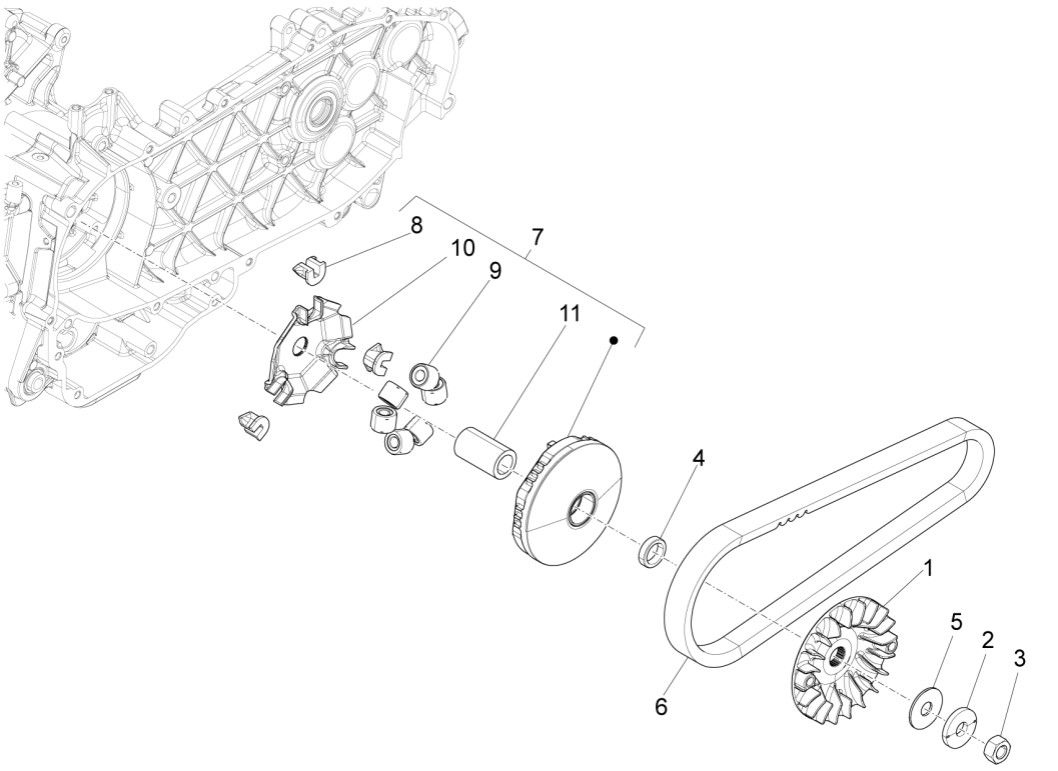 8
7
10
9
11
4
1
5
2
3
6