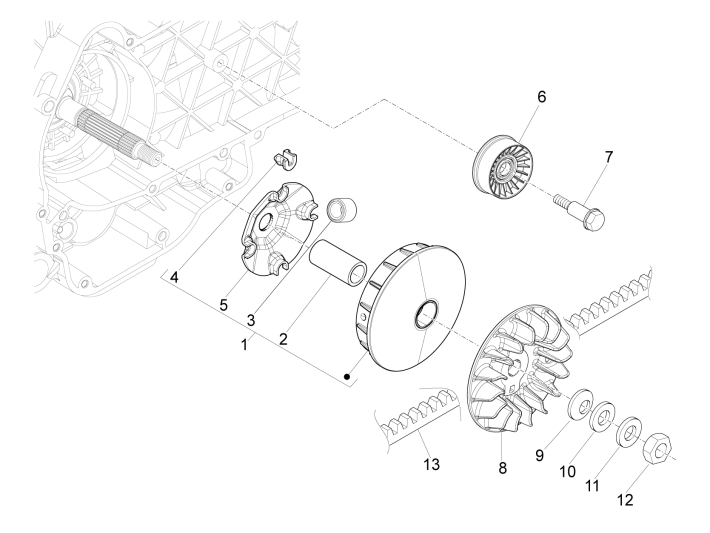 6
7
4
5
3
2
1
13
8
9
10
11
12