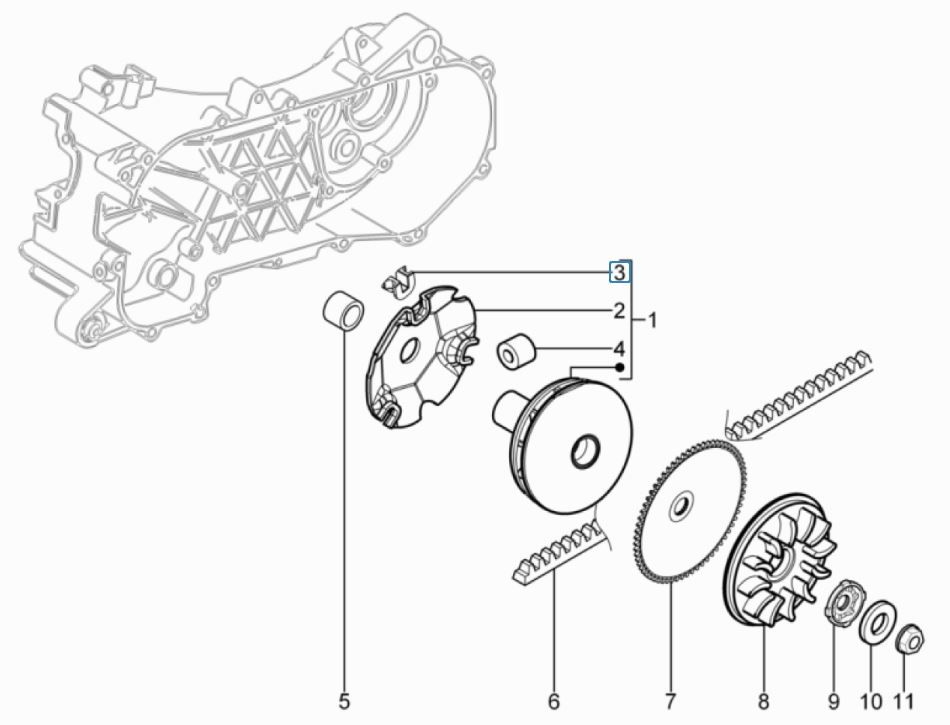 3
2
1
4
5
6
7
8
9
10
11