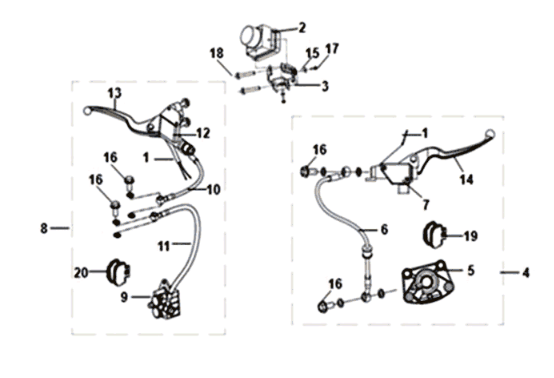 2
18
15
17
3
13
12
1
16
16
10
8
11
20
9
1
16
14
7
6
19
5
4
16