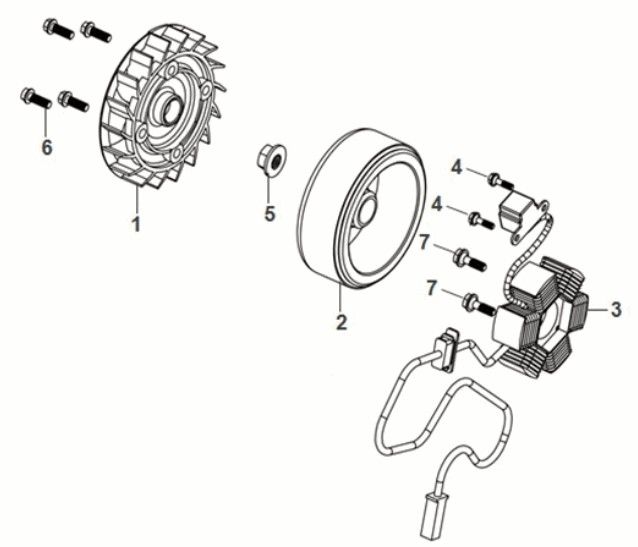 6
1
5
2
4
4
7
7
3