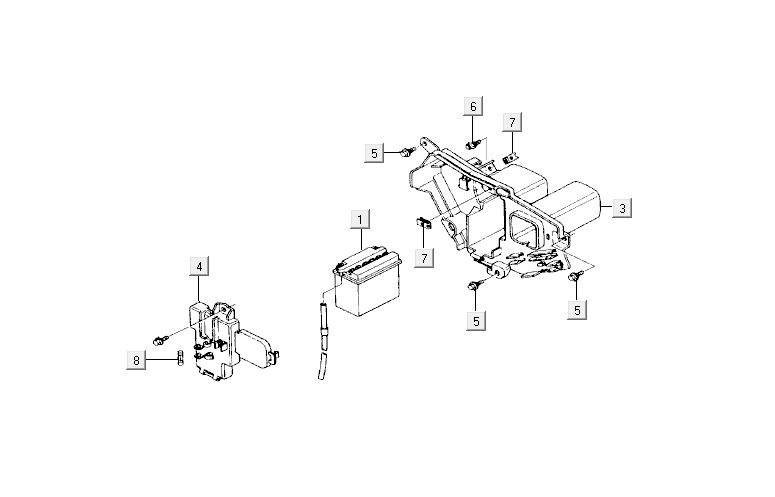 6
7
5
3
1
7
4
5
5
8