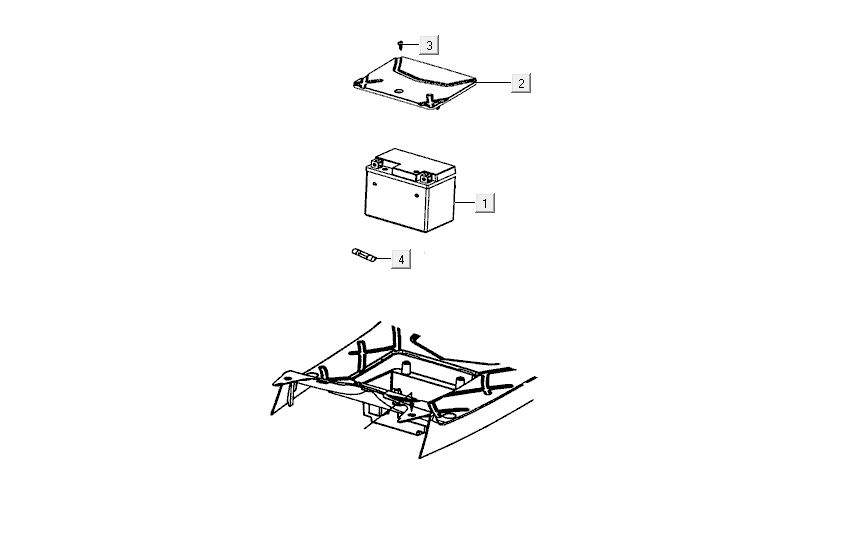 3

2

1

4