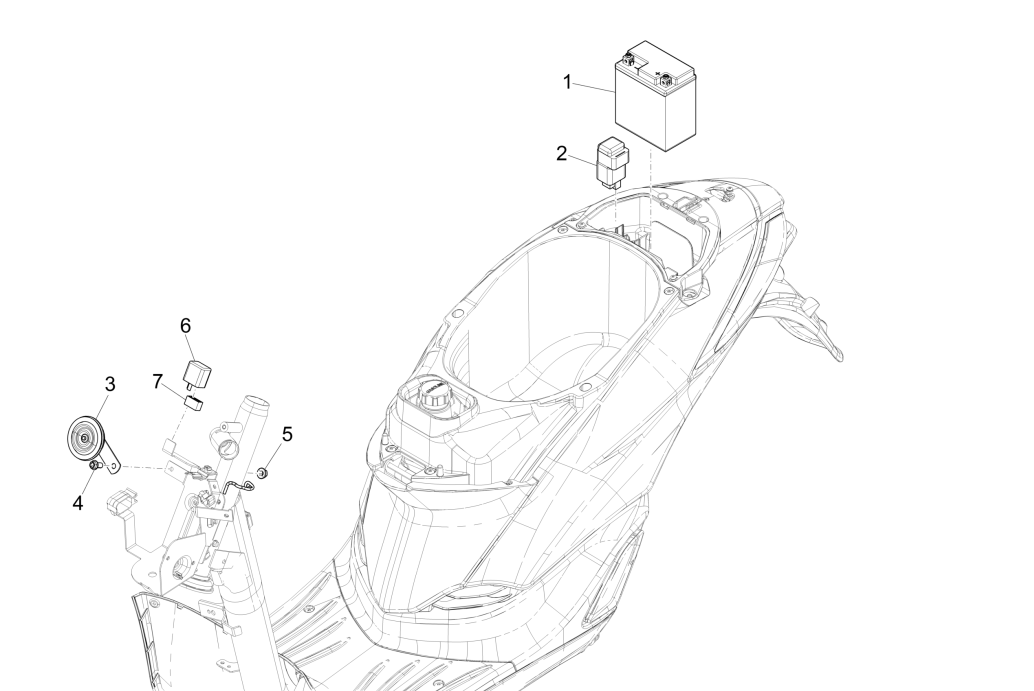 1
2
6
7
3
5
4