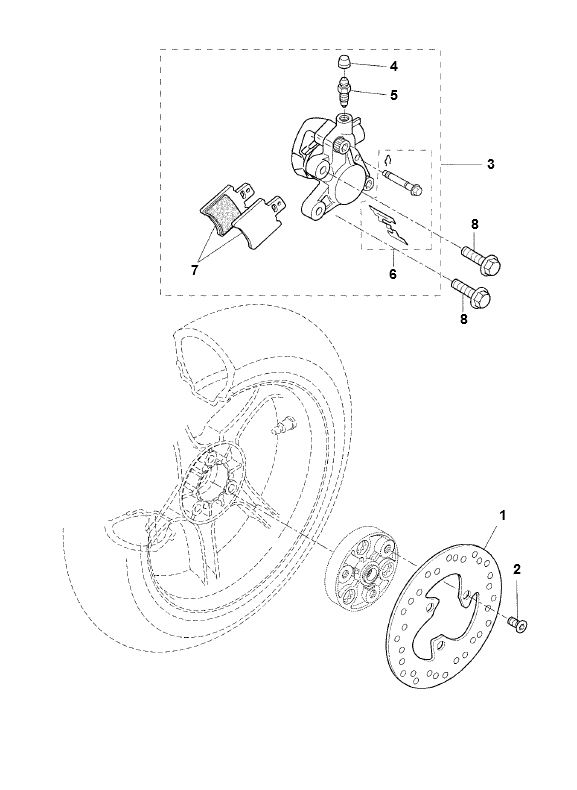 4
5
3
8
7
6
8
1
2