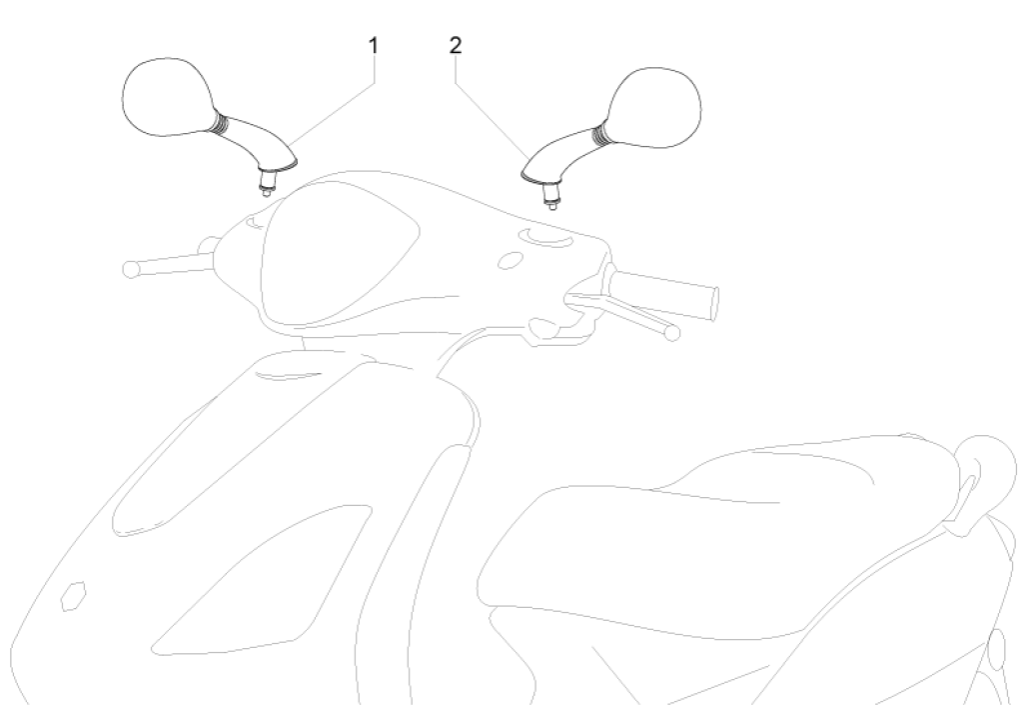 1
2