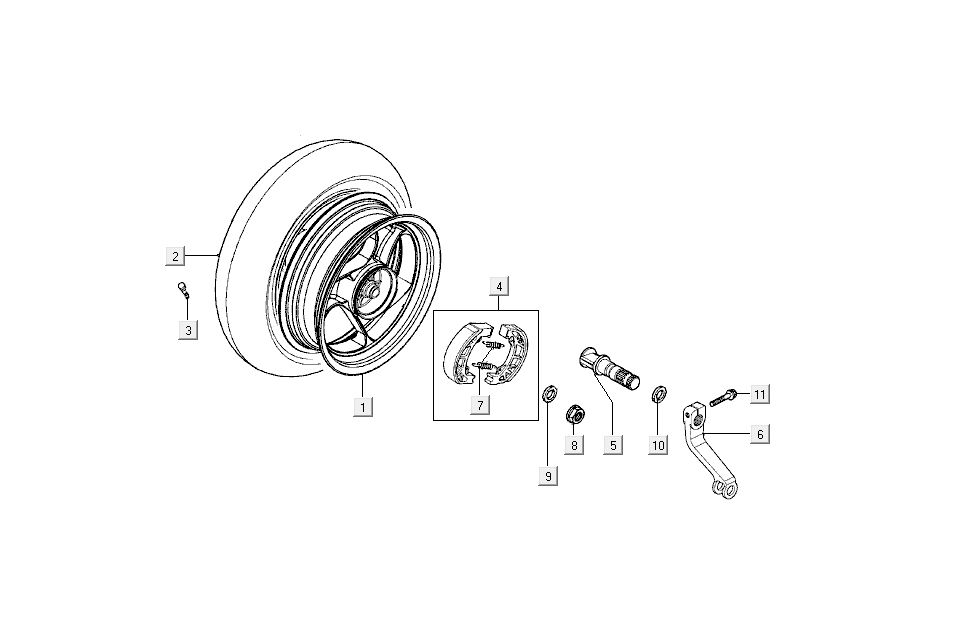 2
3
1
4
7
9
8
5
10
11
6