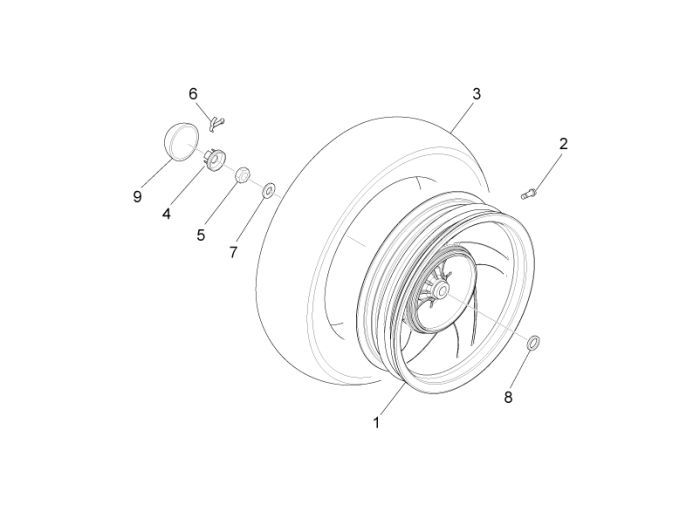 6
3
2
9
4
5
7
8
1