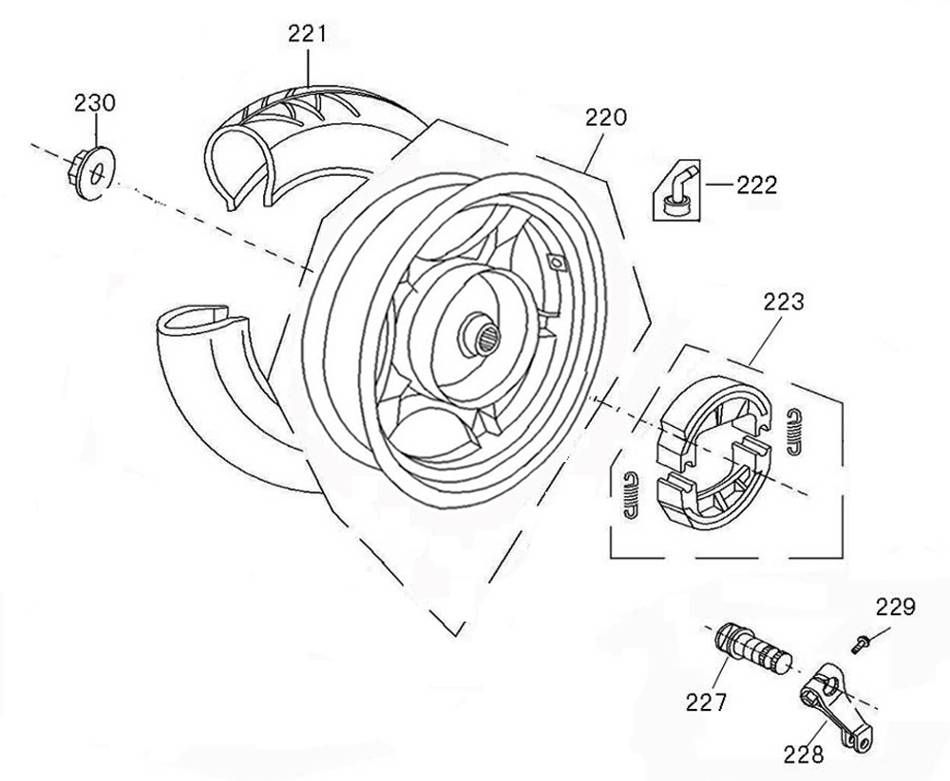 221
230
220
222
223
229
227
228