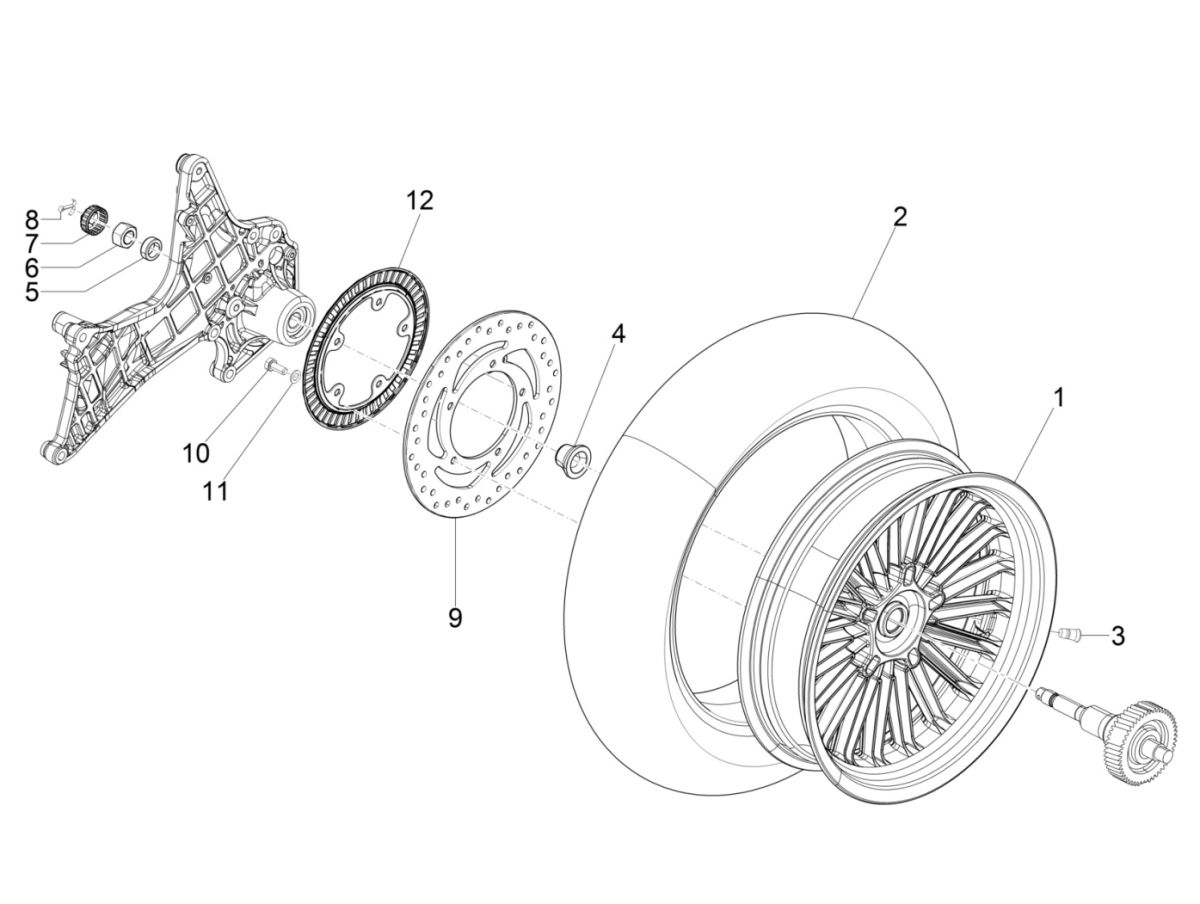 8
7
6
5
12
2
4
1
10
11
9
3