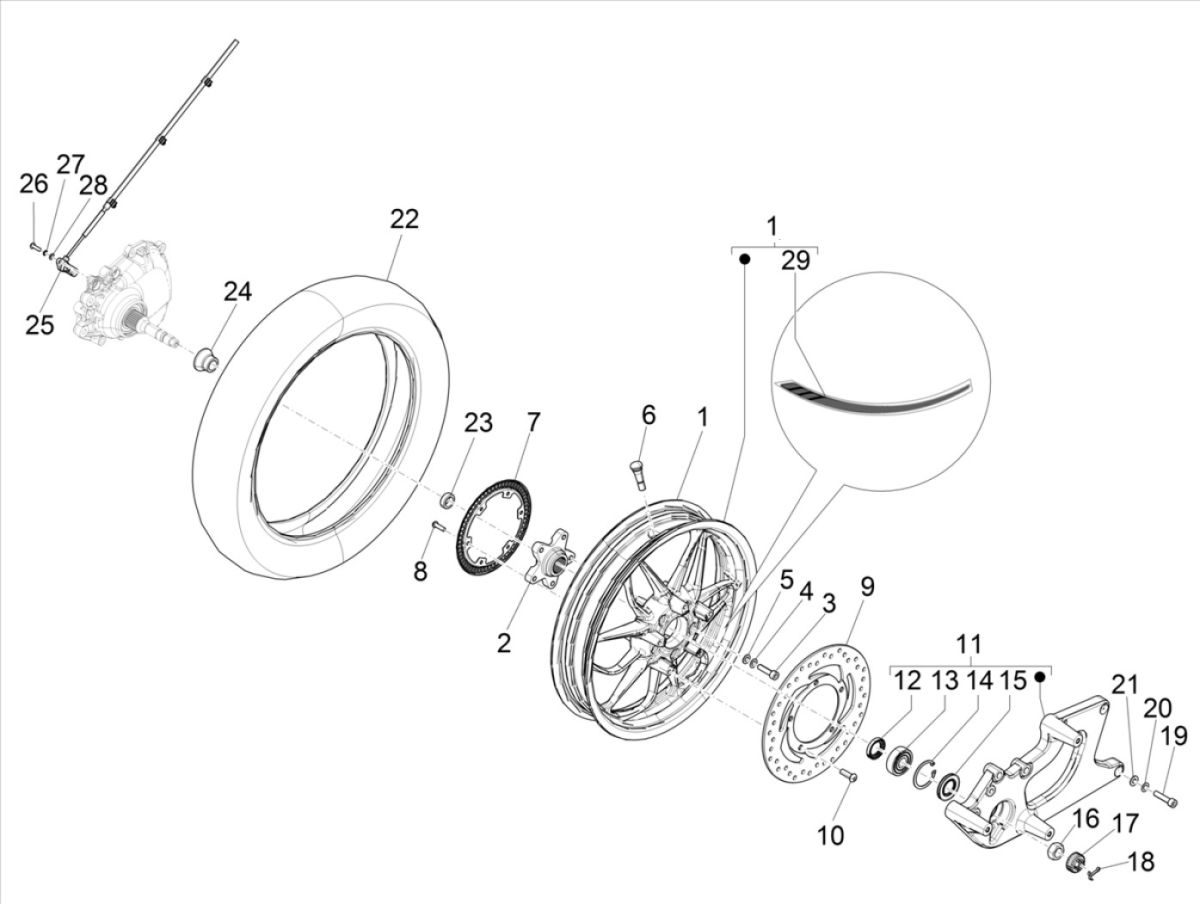 26
27
28
25
22
24
1
29
23
7
6
1
8
2
5
4
3
9
11
12
13
14
15
21
20
19
10
16
17
18