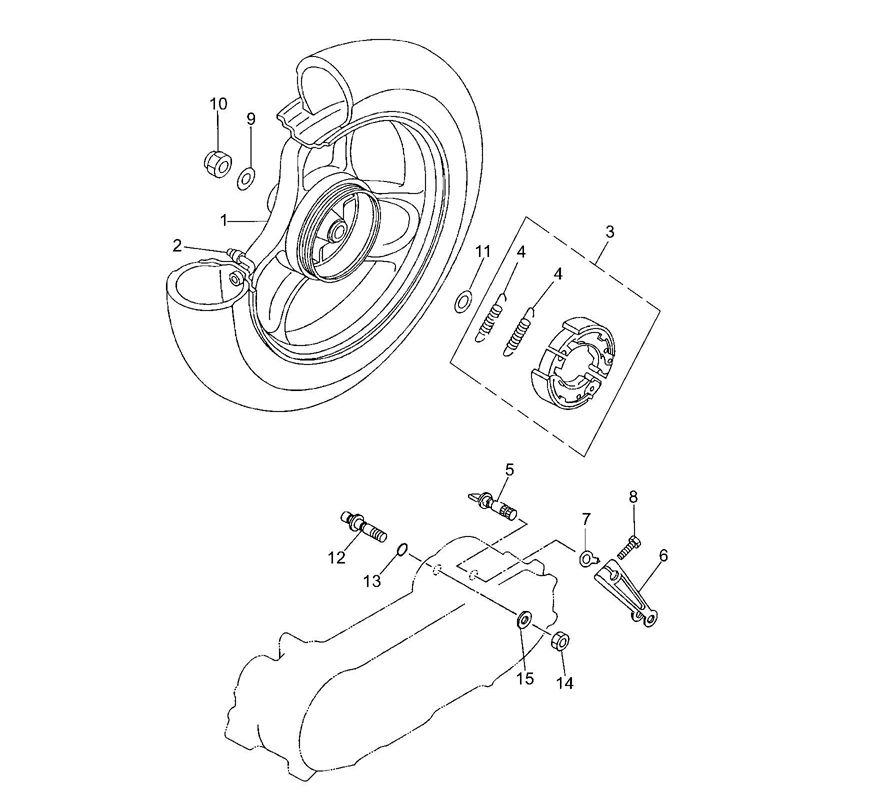 10
9
1
2
3
11
4
4
5
8
7
6
12
13
15
14